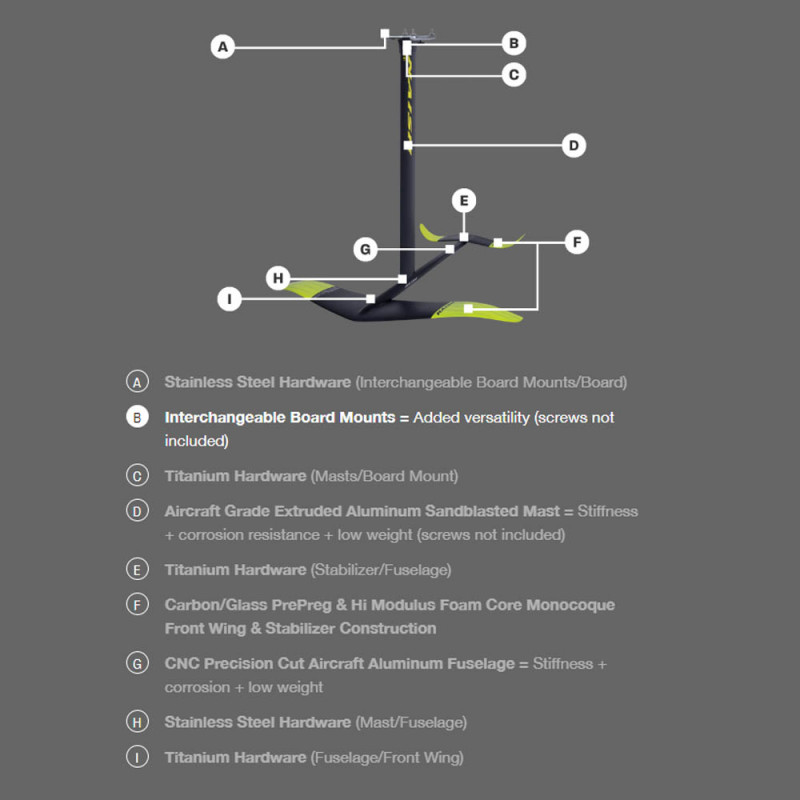 A
B
C
D
E
G
F
H
I

A Stainless Steel Hardware (Interchangeable Board Mounts/Board)

B Interchangeable Board Mounts = Added versatility (screws not included)

C Titanium Hardware (Masts/Board Mount)

D Aircraft Grade Extruded Aluminum Sandblasted Mast = Stiffness + corrosion resistance + low weight (screws not included)

E Titanium Hardware (Stabilizer/Fuselage)

F Carbon/Glass PrePreg & Hi Modulus Foam Core Monocoque Front Wing & Stabilizer Construction

G CNC Precision Cut Aircraft Aluminum Fuselage = Stiffness + corrosion + low weight

H Stainless Steel Hardware (Mast/Fuselage)

I Titanium Hardware (Fuselage/Front Wing)