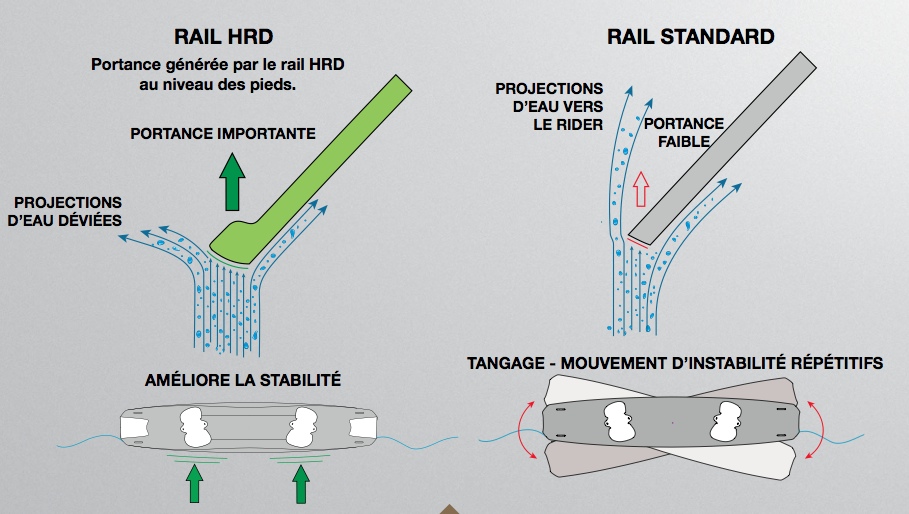 RAIL HRD

Portance générée par le rail HRD au niveau des pieds.

PORTANCE IMPORTANTE

PROJECTIONS D'EAU DÉVIÉES

AMÉLIORE LA STABILITÉ

RAIL STANDARD

PROJECTIONS D'EAU VERS LE RIDER

PORTANCE FAIBLE

TANGAGE - MOUVEMENT D'INSTABILITÉ RÉPÉTITIFS